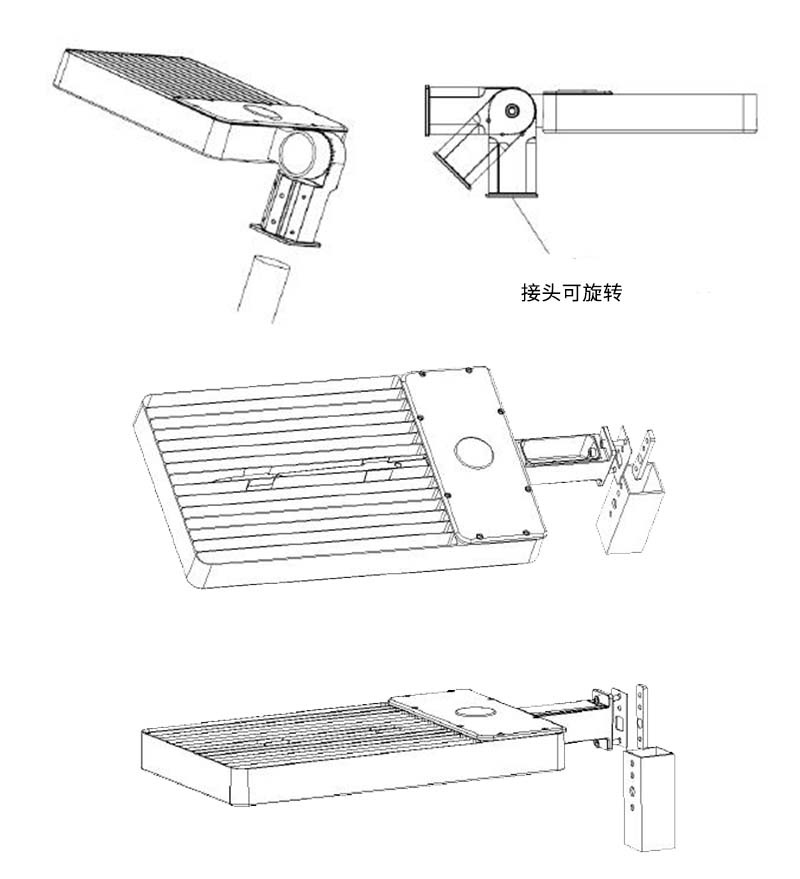 接头可旋转